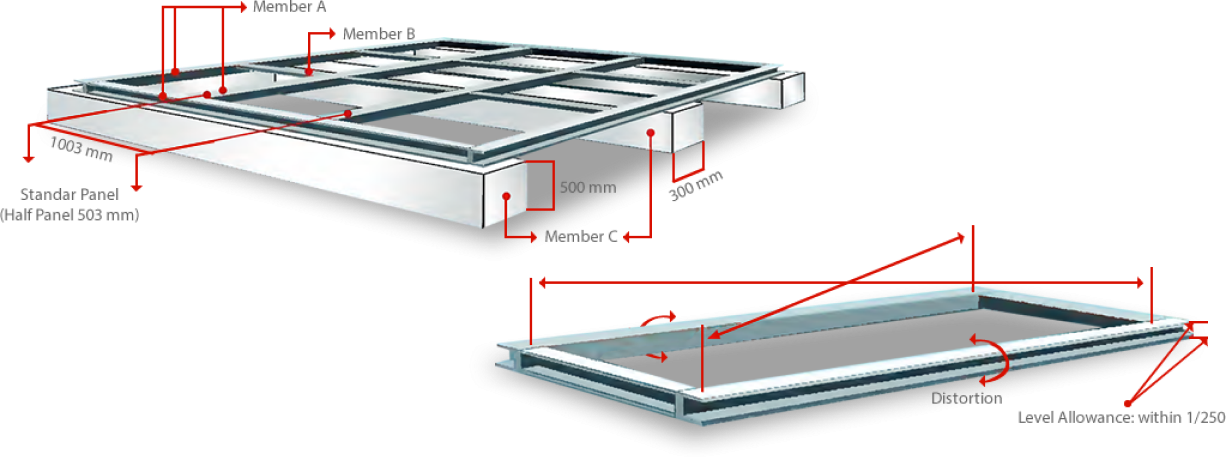 Member A

Member B

1003 mm

Standar Panel
(Half Panel 503 mm)

500 mm

300 mm

Member C

Distortion

Level Allowance: within 1/250